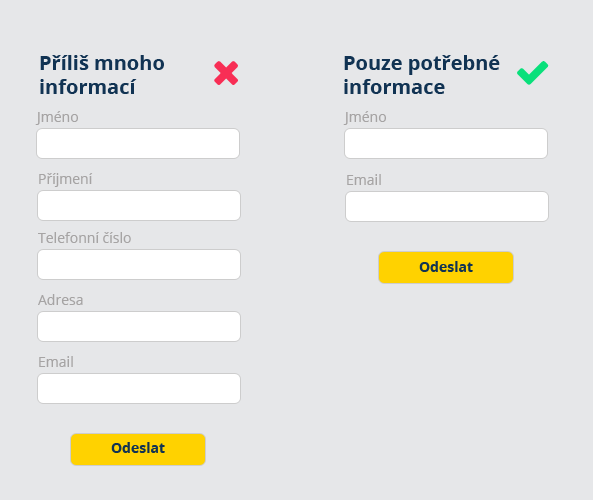 Příliš mnoho informací

Jméno

Příjmení

Telefonní číslo

Adresa

Email

Odeslat

Pouze potřebné informace

Jméno

Email

Odeslat